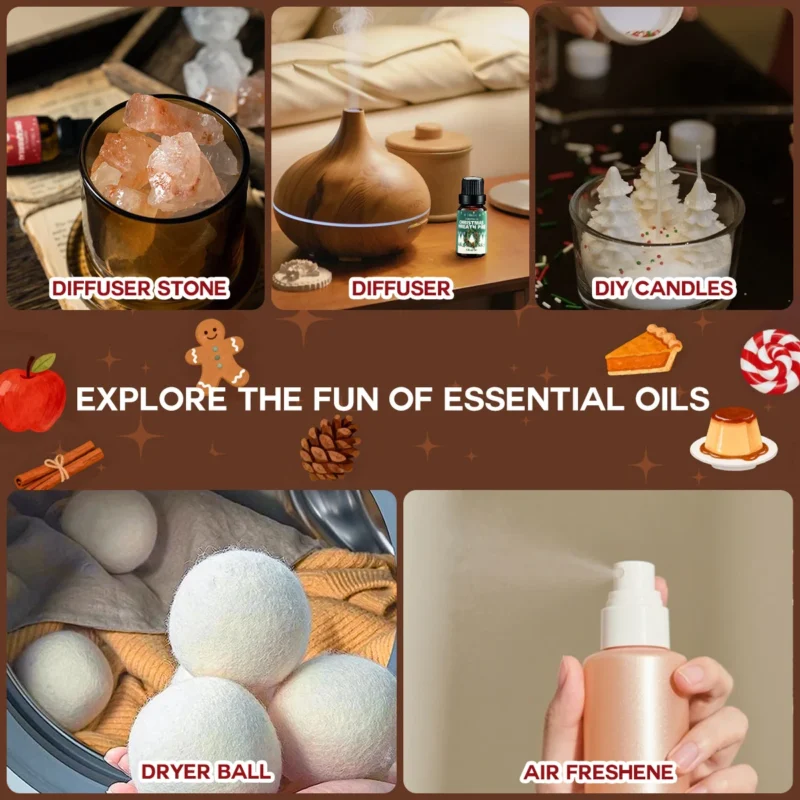 DIFFUSER STONE

DIFFUSER

CHRISTMAS WREATH PINE

DIY CANDLES

EXPLORE THE FUN OF ESSENTIAL OILS

DRYER BALL

AIR FRESHENE