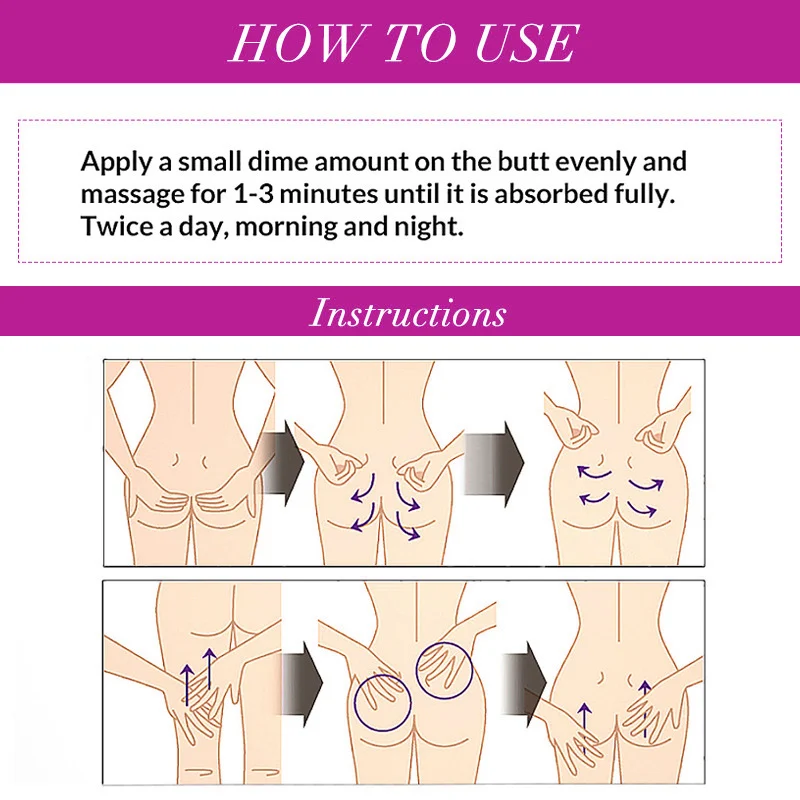 HOW TO USE

Apply a small dime amount on the butt evenly and massage for 1-3 minutes until it is absorbed fully. Twice a day, morning and night.

Instructions