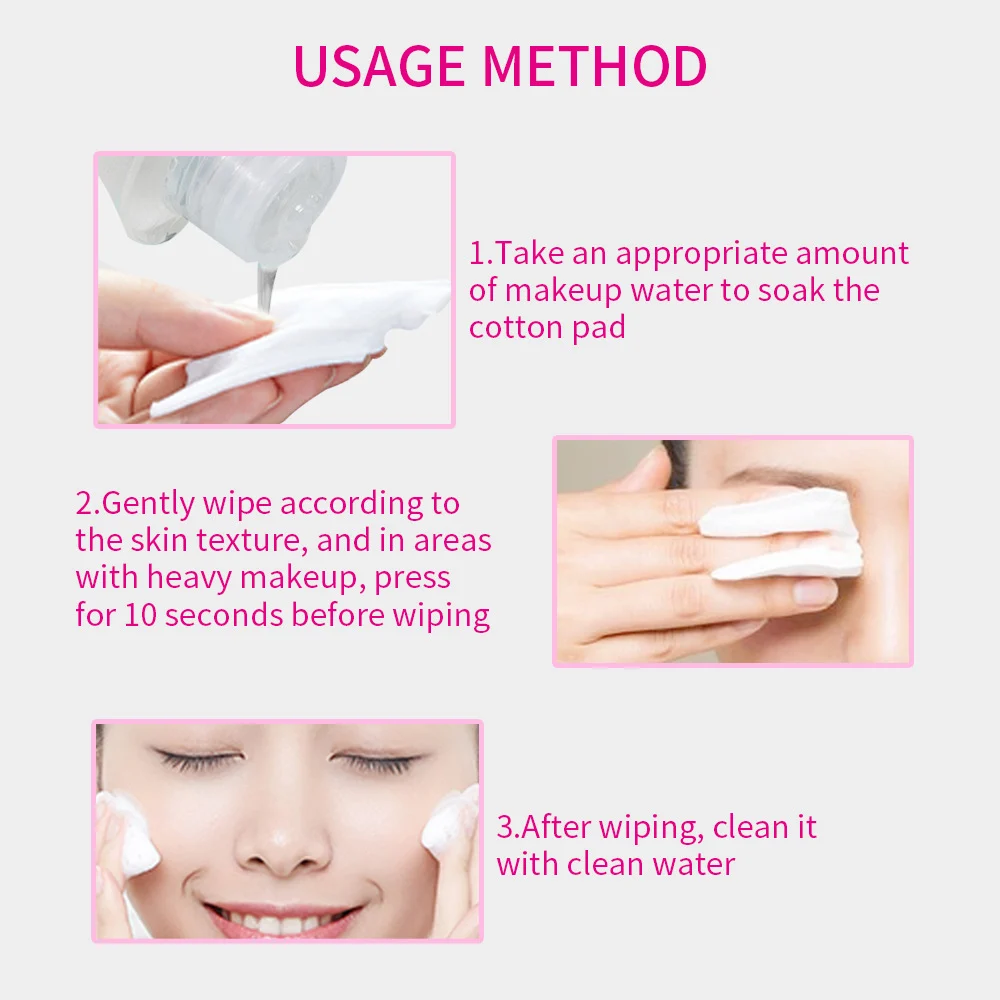 USAGE METHOD

1.Take an appropriate amount of makeup water to soak the cotton pad

2.Gently wipe according to the skin texture, and in areas with heavy makeup, press for 10 seconds before wiping

3.After wiping, clean it with clean water