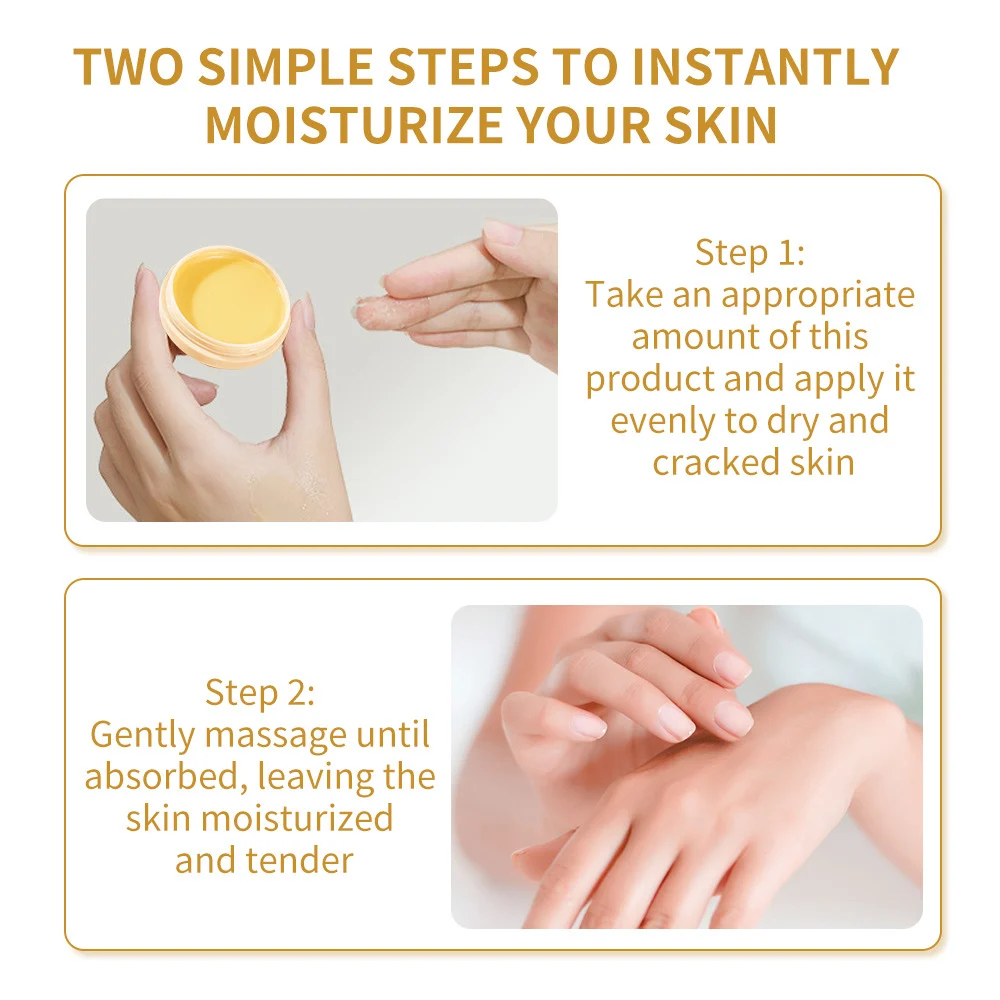 TWO SIMPLE STEPS TO INSTANTLY MOISTURIZE YOUR SKIN

Step 1:
Take an appropriate amount of this product and apply it evenly to dry and cracked skin

Step 2:
Gently massage until absorbed, leaving the skin moisturized and tender