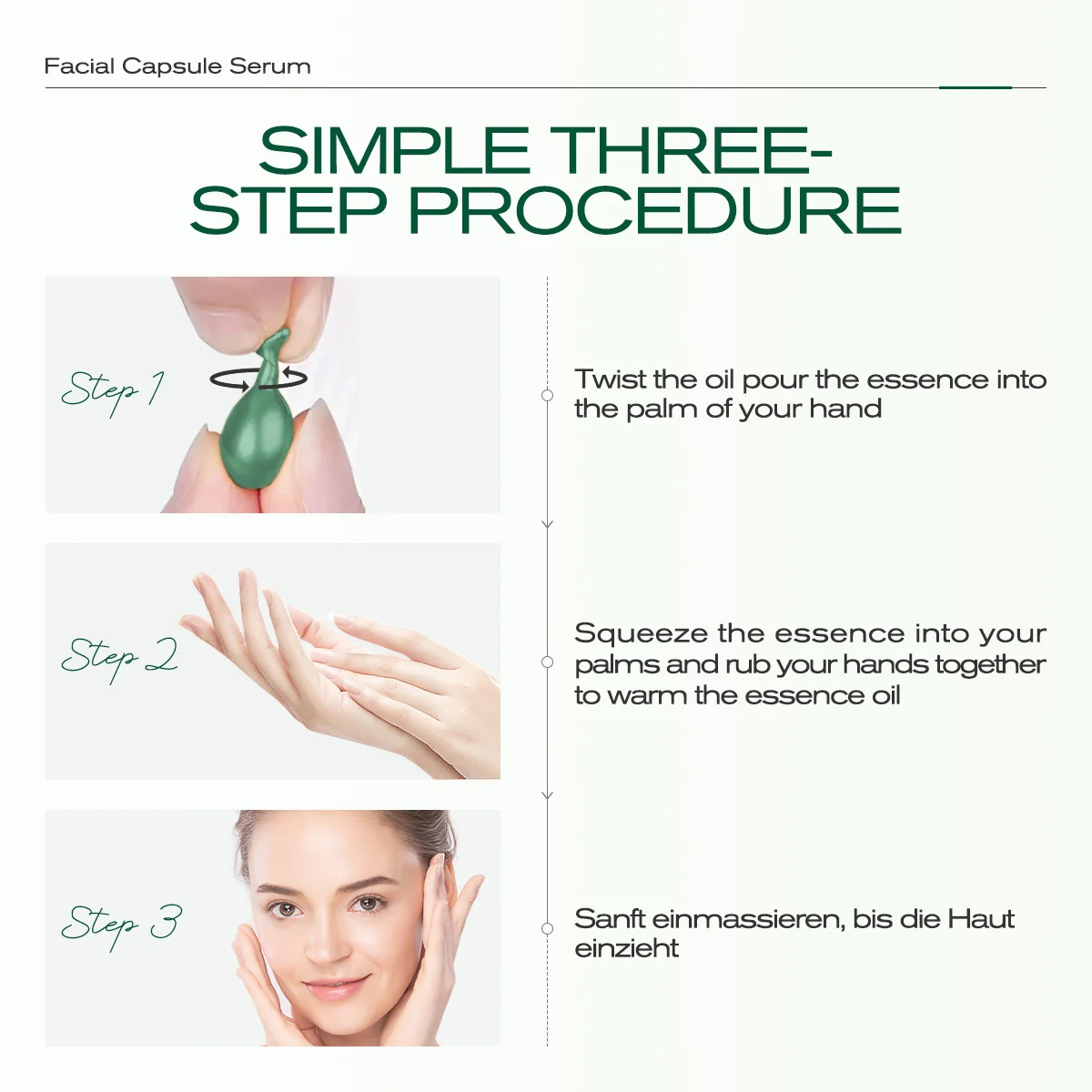 Facial Capsule Serum

SIMPLE THREE-STEP PROCEDURE

Step 1

Twist the oil pour the essence into the palm of your hand

Step 2

Squeeze the essence into your palms and rub your hands together to warm the essence oil

Step 3

Sanft einmassieren, bis die Haut einzieht