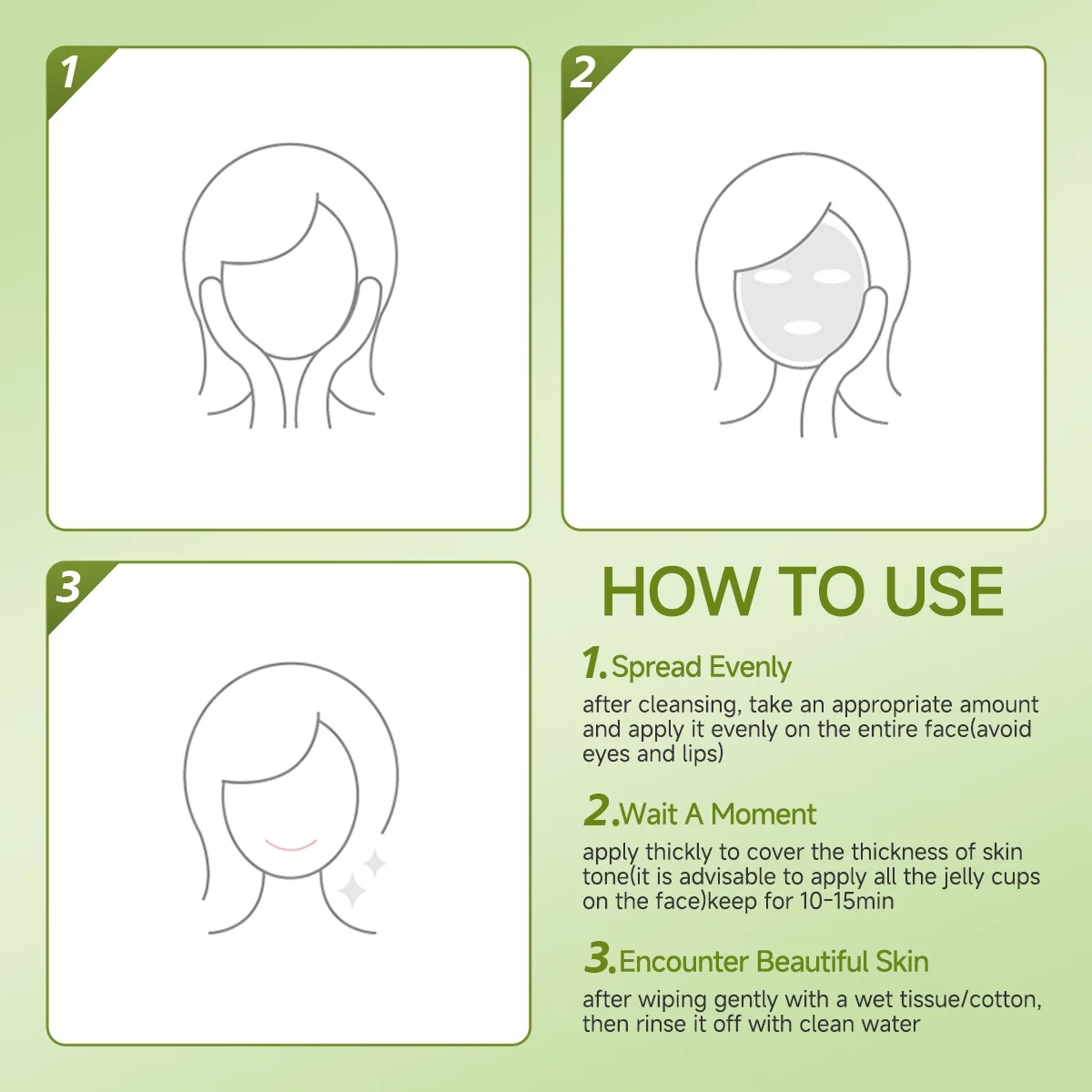 1

2

3

HOW TO USE

1.Spread Evenly

after cleansing, take an appropriate amount and apply it evenly on the entire face(avoid eyes and lips)

2.Wait A Moment

apply thickly to cover the thickness of skin tone(it is advisable to apply all the jelly cups on the face)keep for 10-15min

3.Encounter Beautiful Skin

after wiping gently with a wet tissue/cotton, then rinse it off with clean water