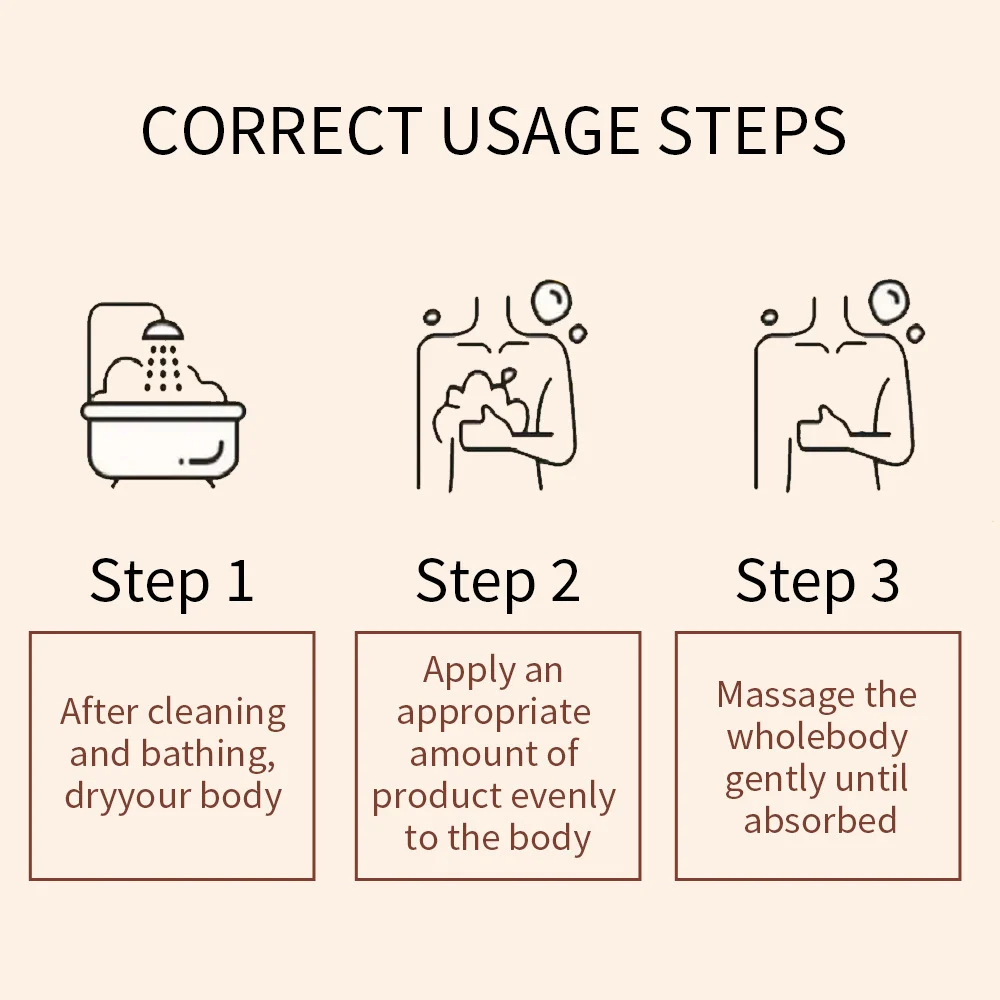 CORRECT USAGE STEPS

Step 1

After cleaning and bathing, dryyour body

Step 2

Apply an appropriate amount of product evenly to the body

Step 3

Massage the wholebody gently until absorbed