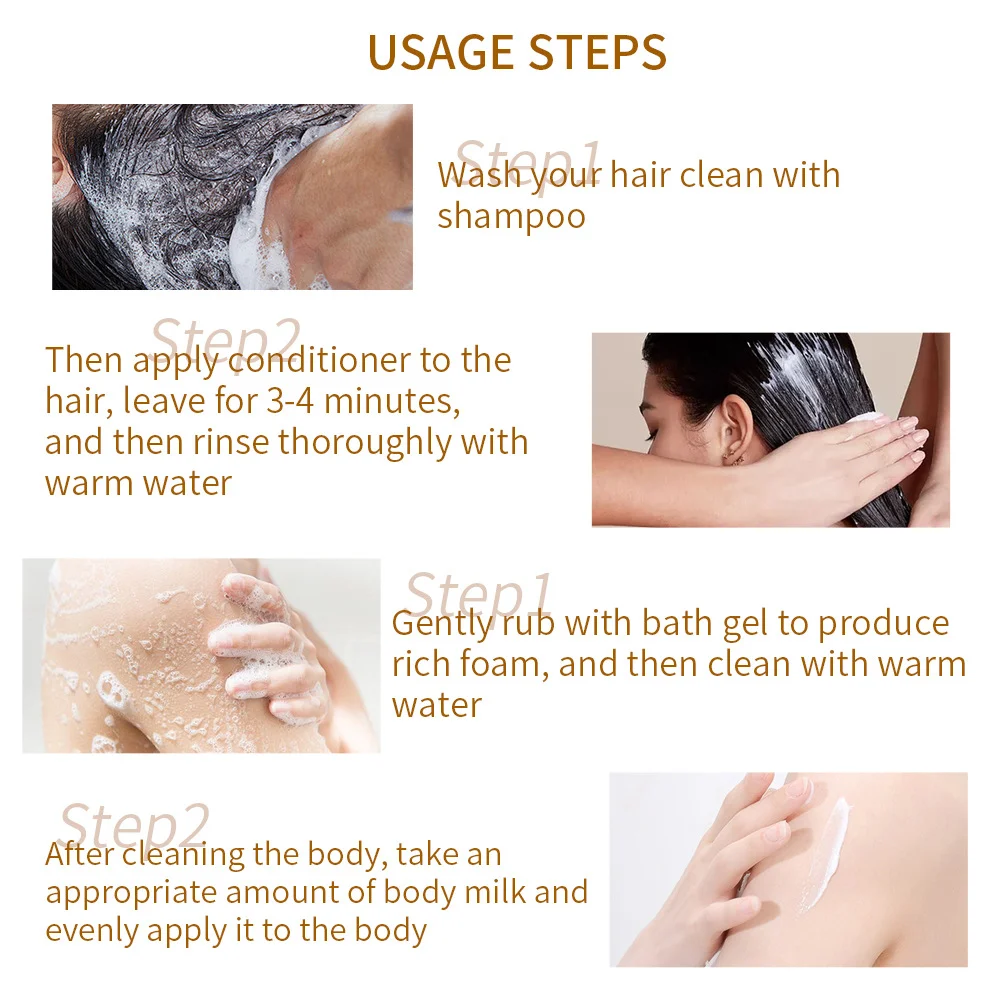 USAGE STEPS

Step1
Wash your hair clean with shampoo

Step2
Then apply conditioner to the hair, leave for 3-4 minutes, and then rinse thoroughly with warm water

Step1
Gently rub with bath gel to produce rich foam, and then clean with warm water

Step2
After cleaning the body, take an appropriate amount of body milk and evenly apply it to the body