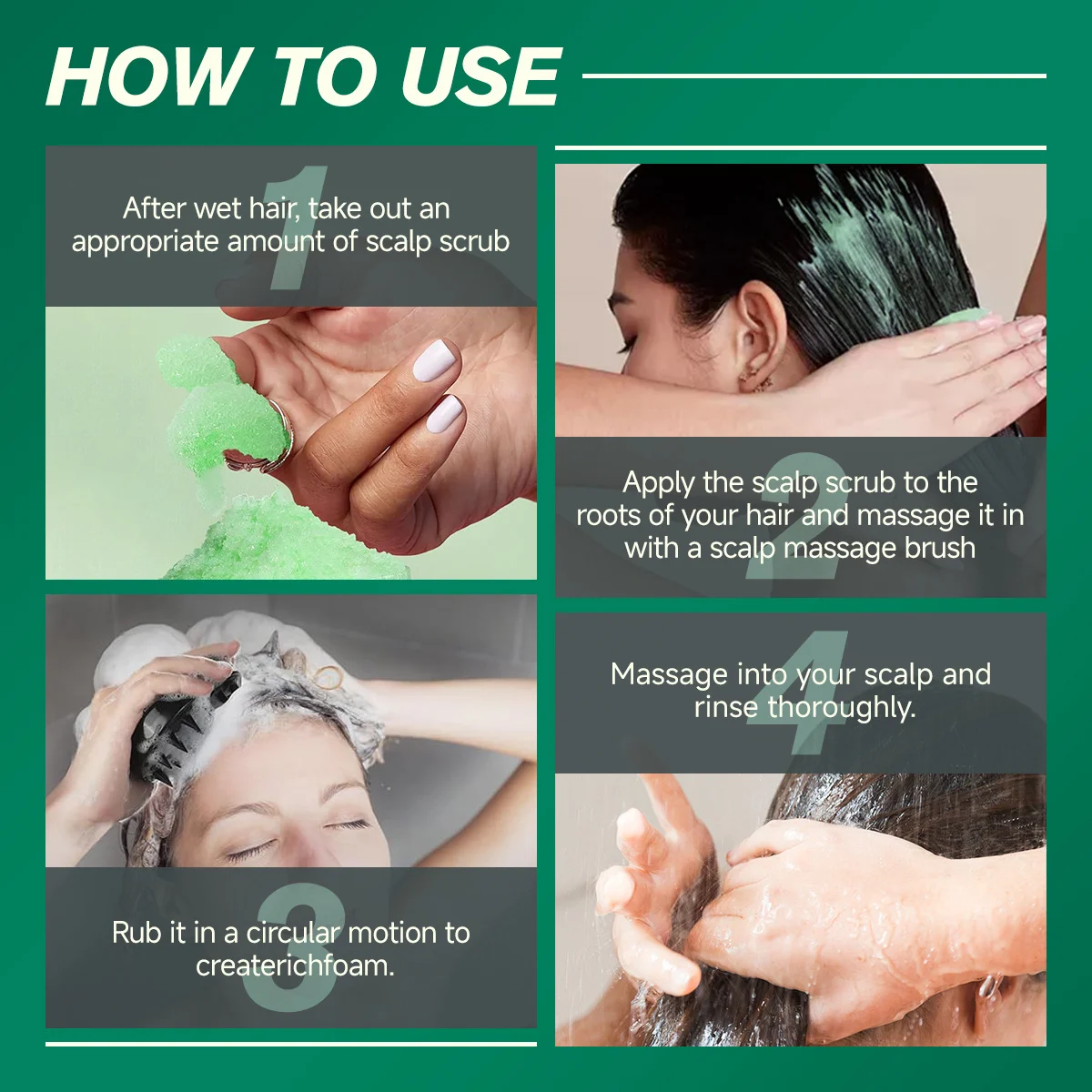 HOW TO USE

1
After wet hair, take out an appropriate amount of scalp scrub

2
Apply the scalp scrub to the roots of your hair and massage it in with a scalp massage brush

3
Rub it in a circular motion to createrichfoam.

4
Massage into your scalp and rinse thoroughly.