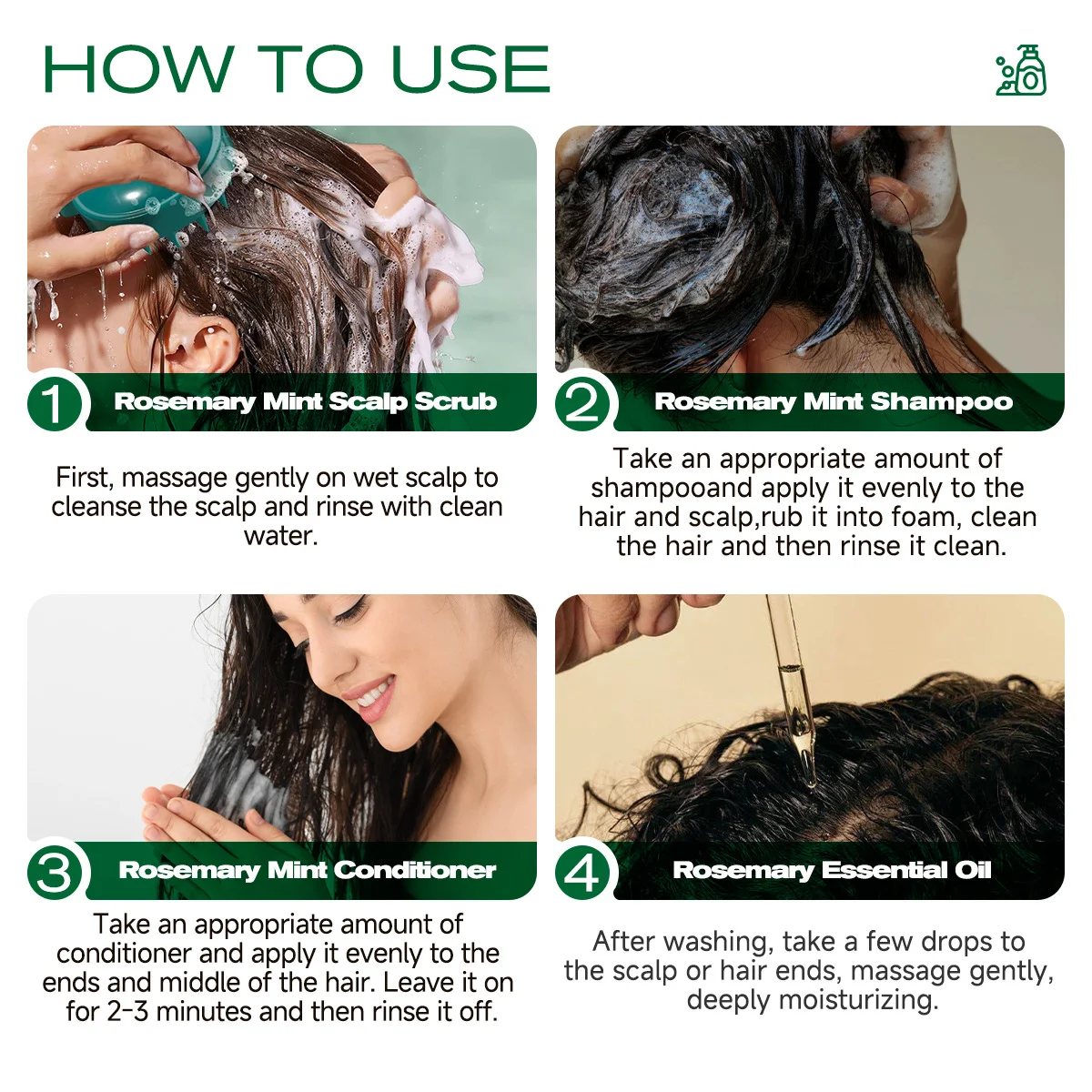 HOW TO USE

1 Rosemary Mint Scalp Scrub

First, massage gently on wet scalp to cleanse the scalp and rinse with clean water.

2 Rosemary Mint Shampoo

Take an appropriate amount of shampooand apply it evenly to the hair and scalp,rub it into foam, clean the hair and then rinse it clean.

3 Rosemary Mint Conditioner

Take an appropriate amount of conditioner and apply it evenly to the ends and middle of the hair. Leave it on for 2-3 minutes and then rinse it off.

4 Rosemary Essential Oil

After washing, take a few drops to the scalp or hair ends, massage gently, deeply moisturizing.