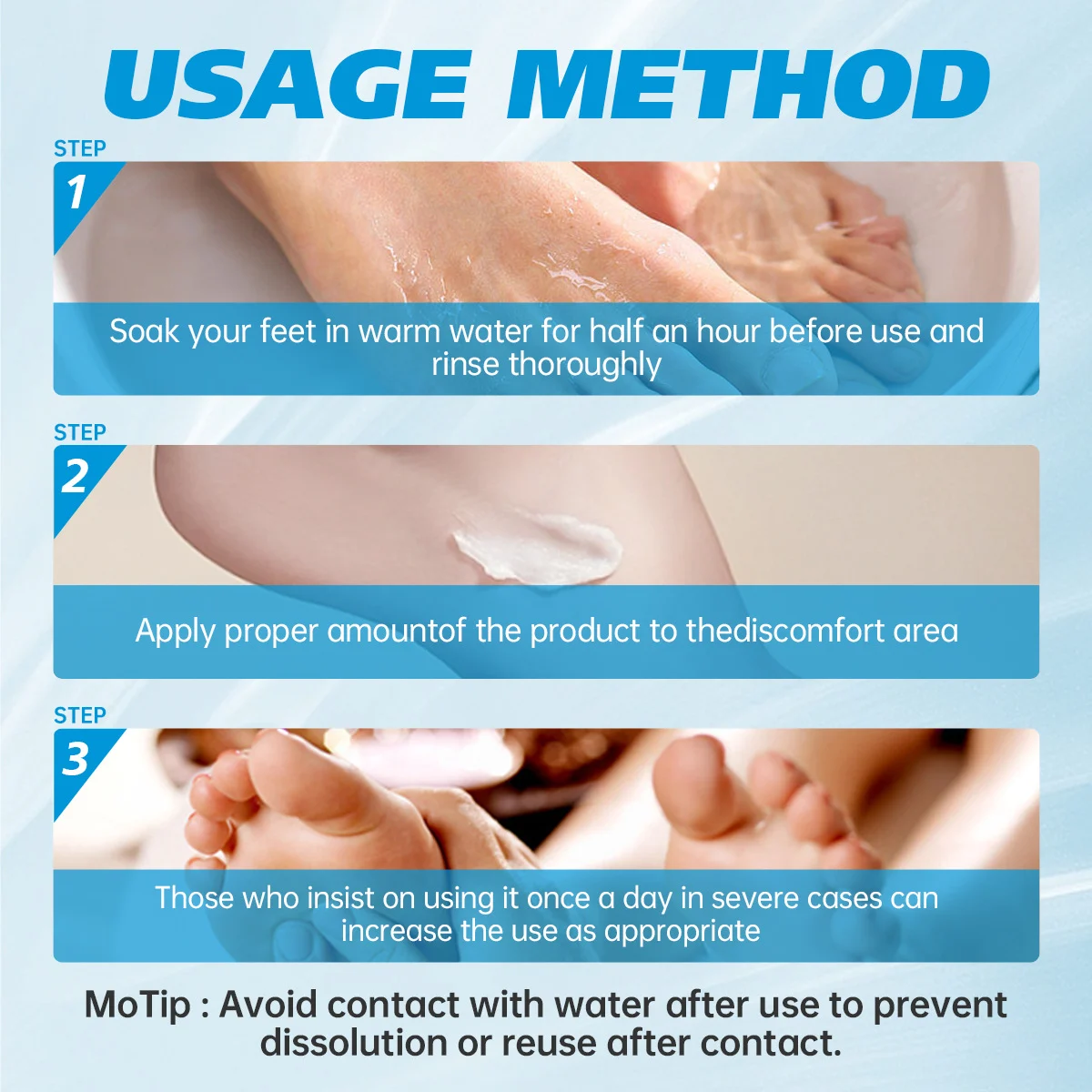 USAGE METHOD

STEP
1

Soak your feet in warm water for half an hour before use and rinse thoroughly

STEP
2

Apply proper amountof the product to thediscomfort area

STEP
3

Those who insist on using it once a day in severe cases can increase the use as appropriate

MoTip : Avoid contact with water after use to prevent dissolution or reuse after contact.