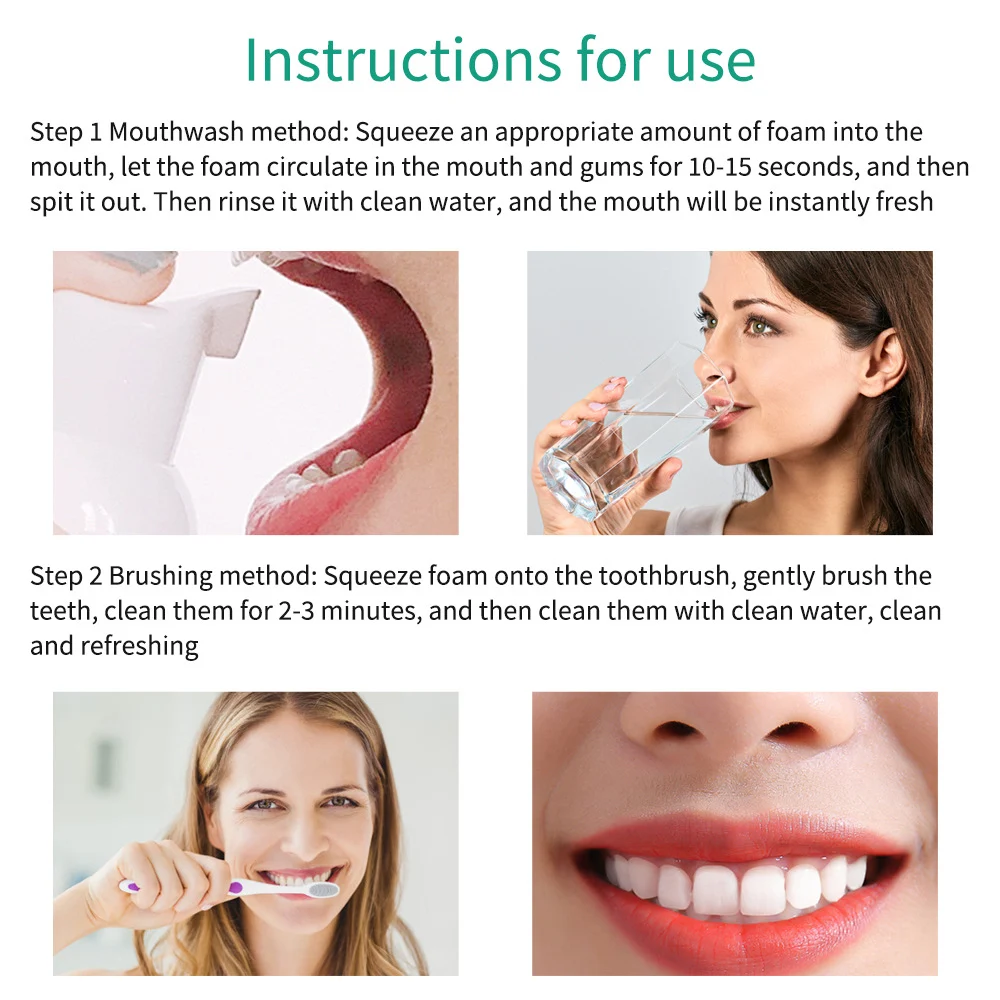 Instructions for use

Step 1 Mouthwash method: Squeeze an appropriate amount of foam into the mouth, let the foam circulate in the mouth and gums for 10-15 seconds, and then spit it out. Then rinse it with clean water, and the mouth will be instantly fresh

Step 2 Brushing method: Squeeze foam onto the toothbrush, gently brush the teeth, clean them for 2-3 minutes, and then clean them with clean water, clean and refreshing